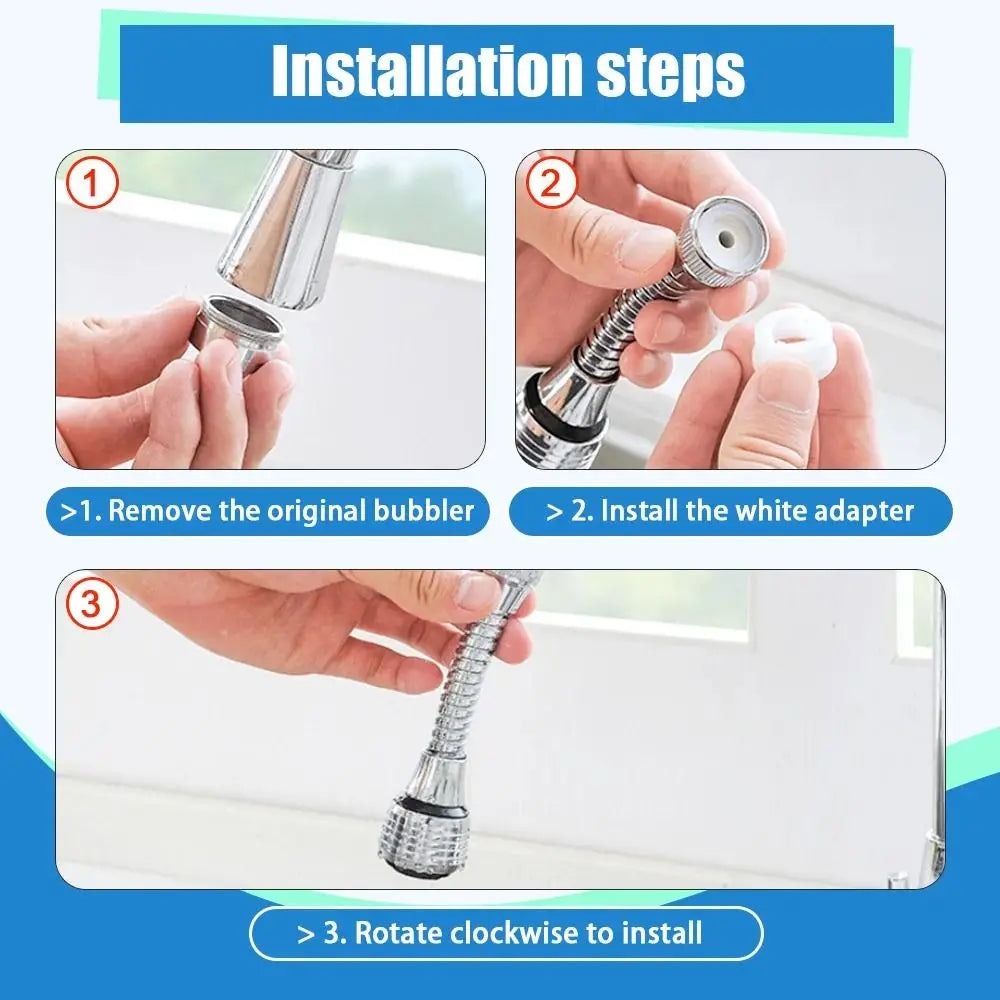 Installation steps

1

2

>1. Remove the original bubbler

> 2. Install the white adapter

3

> 3. Rotate clockwise to install